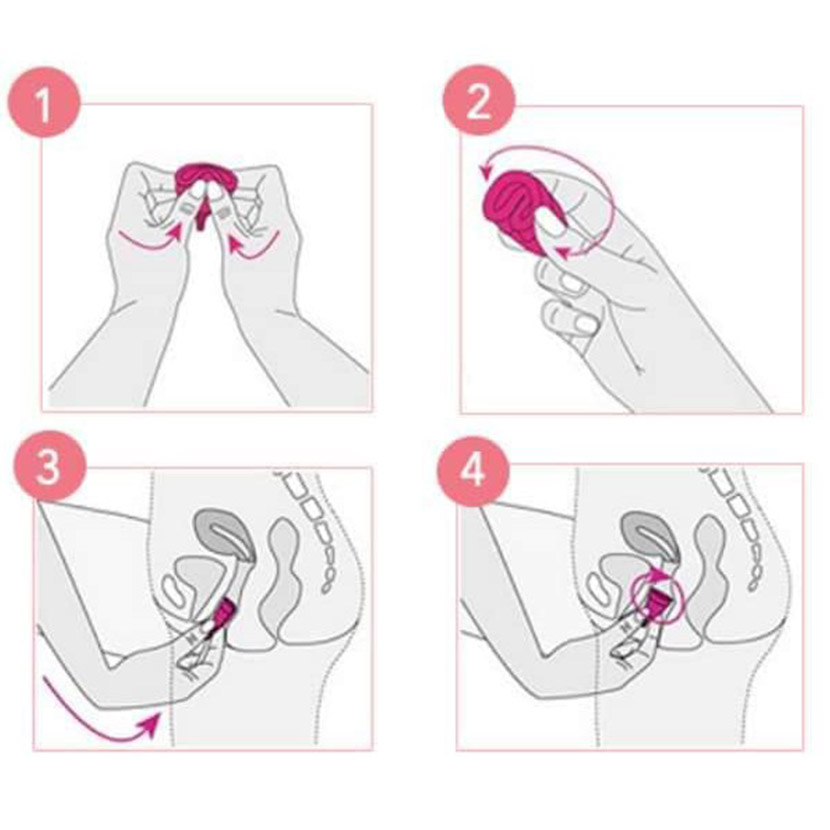 1

2

3

4