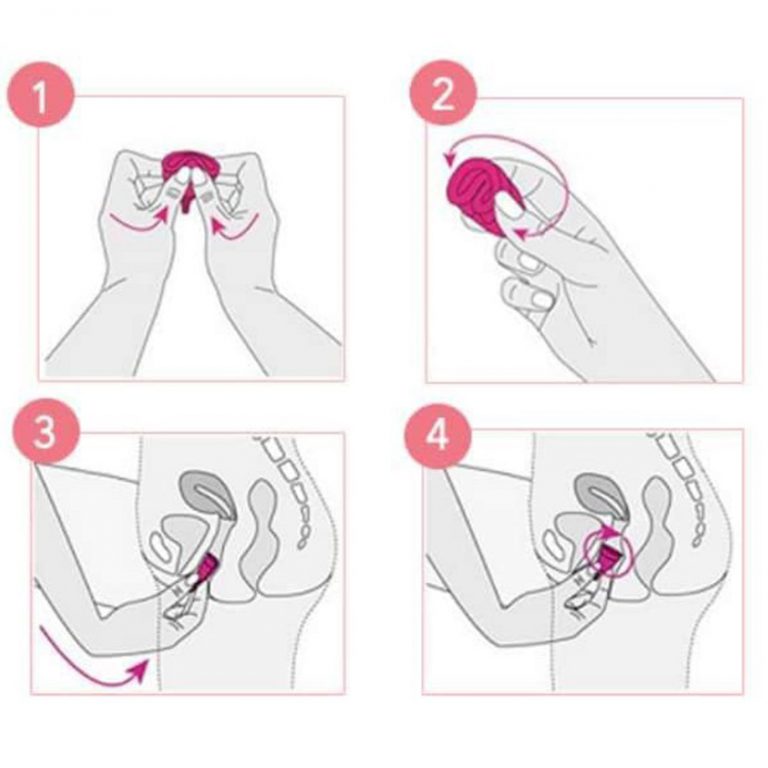 1

2

3

4