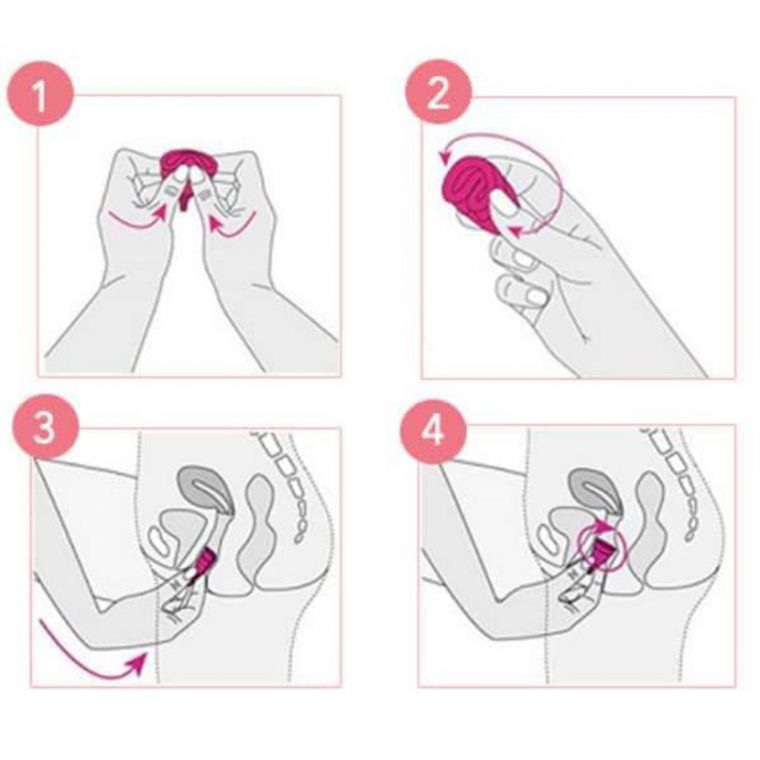 1

2

3

4