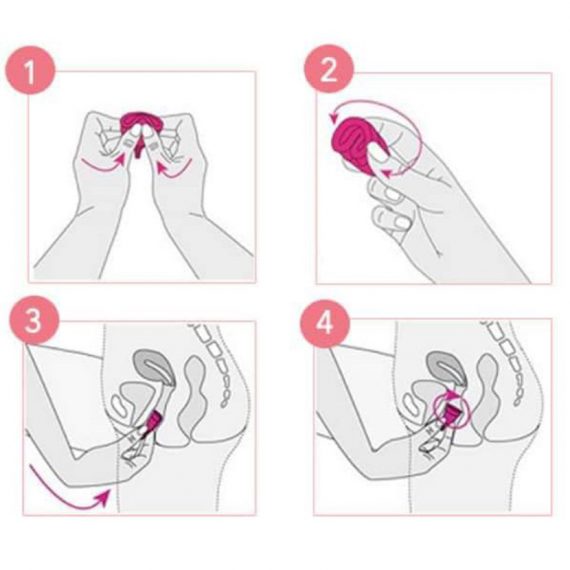 1

2

3

4