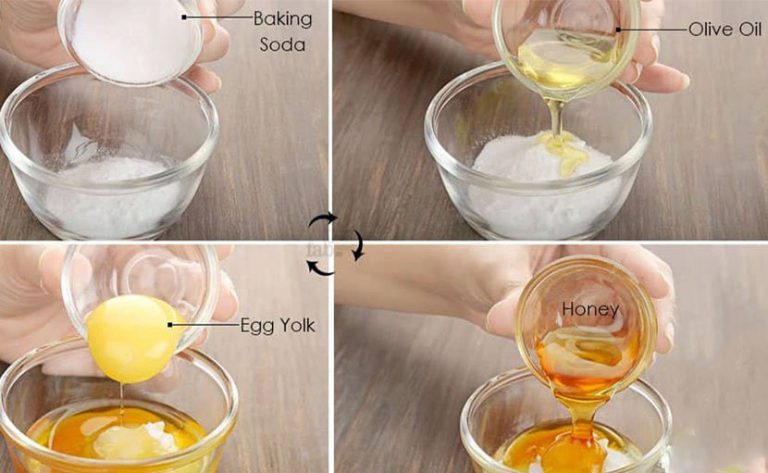 Baking Soda

Olive Oil

Egg Yolk

Honey