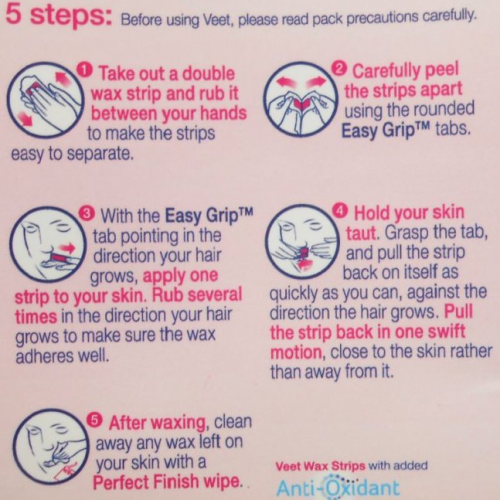 5 steps: Before using Veet, please read pack precautions carefully.

❶ Take out a double wax strip and rub it between your hands to make the strips easy to separate.

❷ Carefully peel the strips apart using the rounded Easy Grip™ tabs.

❸ With the Easy Grip™ tab pointing in the direction your hair grows, apply one strip to your skin. Rub several times in the direction your hair grows to make sure the wax adheres well.

❹ Hold your skin taut. Grasp the tab, and pull the strip back on itself as quickly as you can, against the direction the hair grows. Pull the strip back in one swift motion, close to the skin rather than away from it.

❺ After waxing, clean away any wax left on your skin with a Perfect Finish wipe.

Veet Wax Strips with added Anti-Oxidant