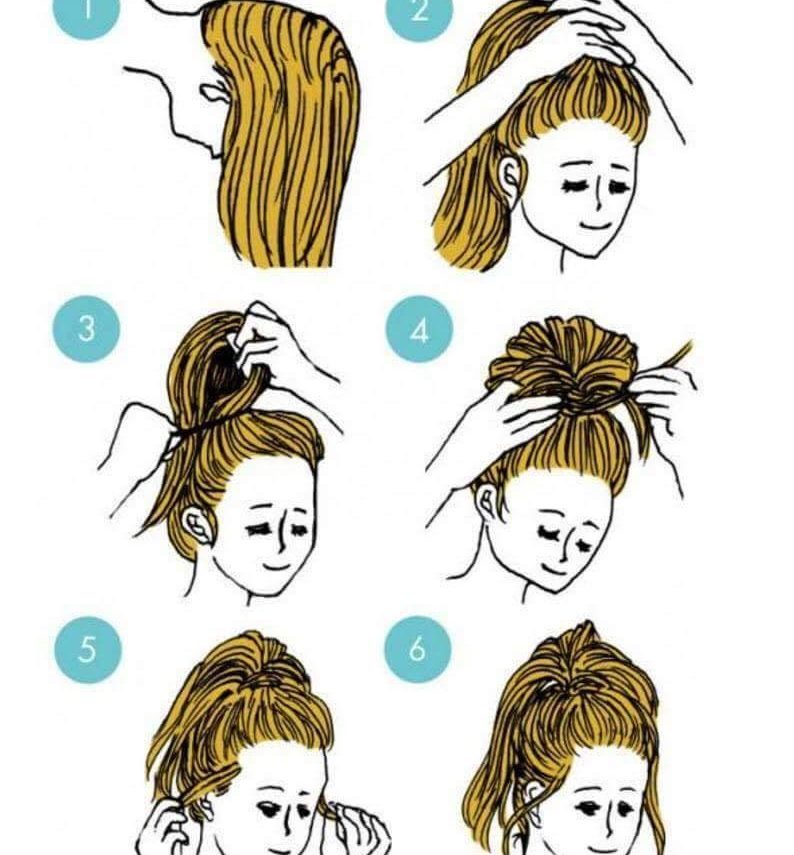 1

2

3

4

5

6