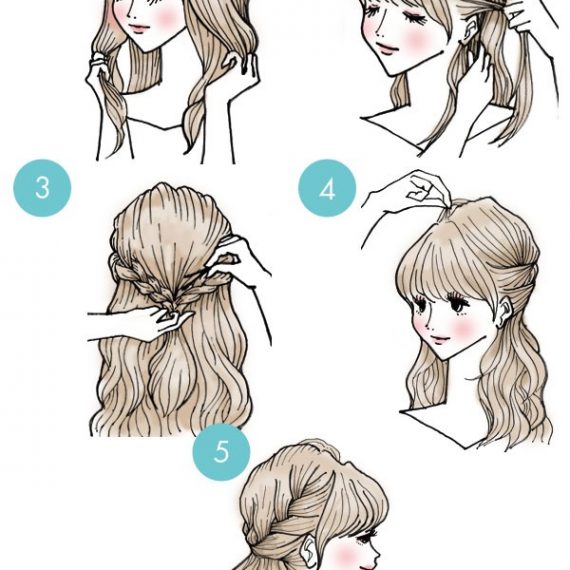 3

4

5