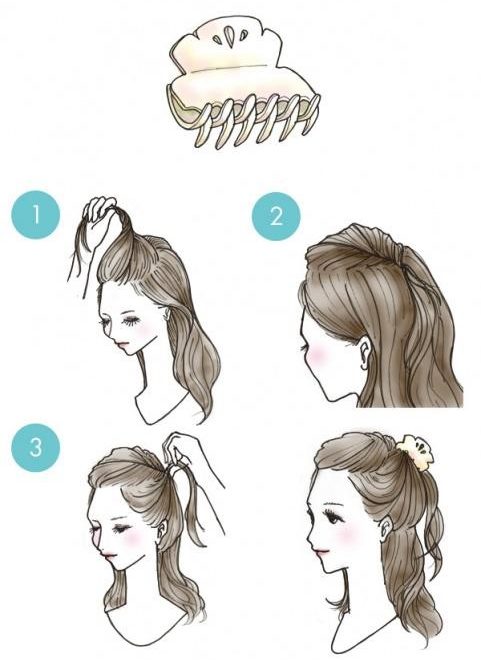 1

2

3