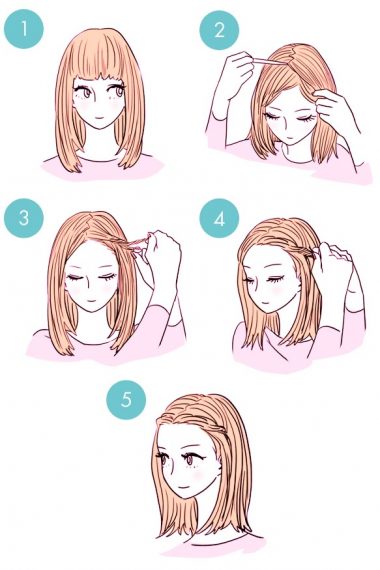 1

2

3

4

5