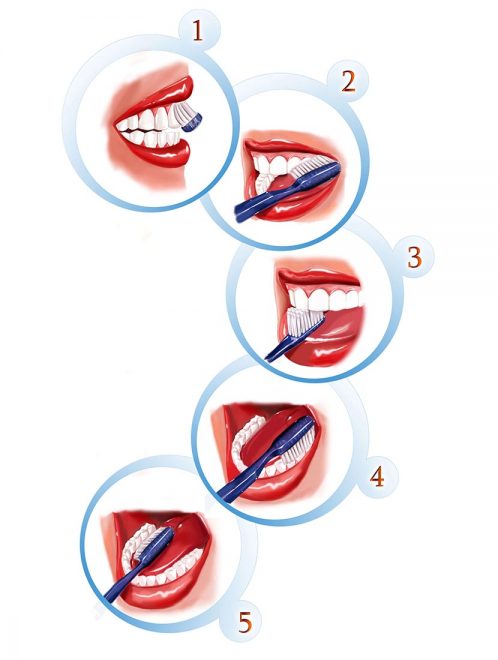 1

2

3

4

5