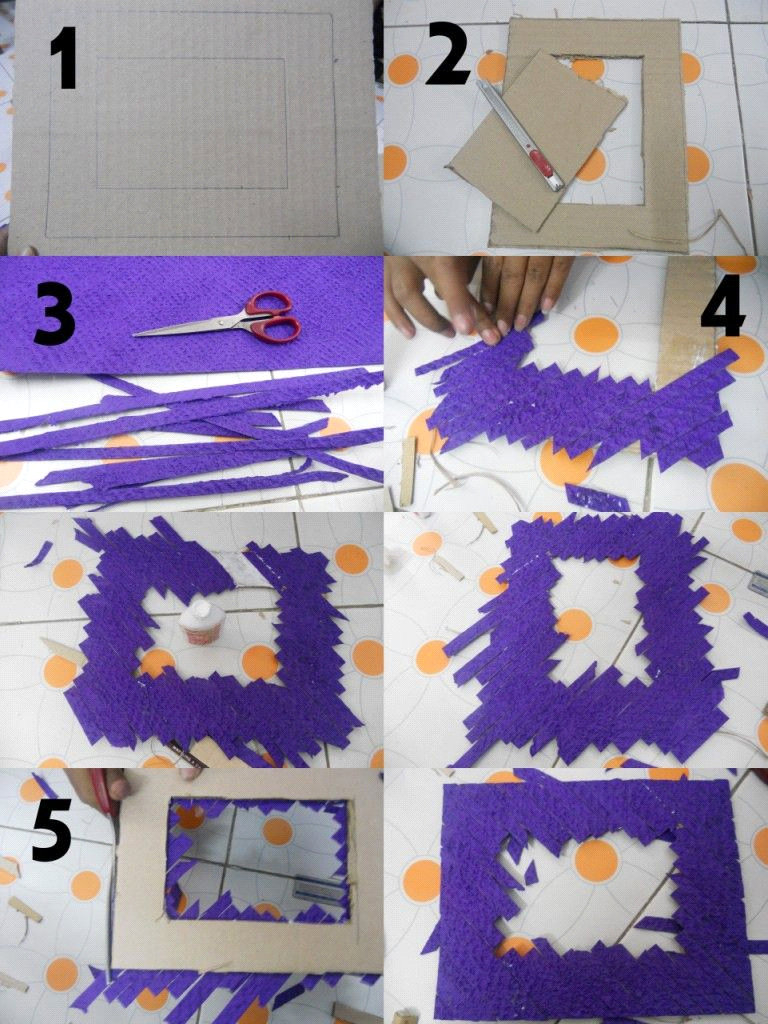 1
2
3
4
5